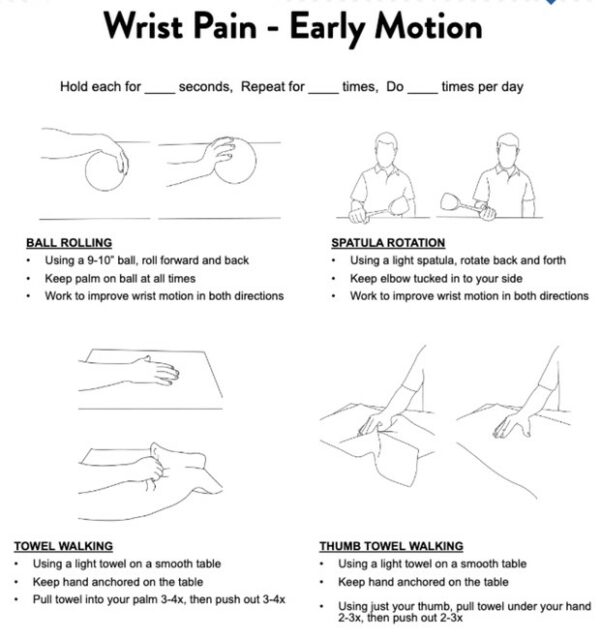 Wrist Pain - Early Motion

Hold each for ____ seconds, Repeat for ____ times, Do ____ times per day

BALL ROLLING
• Using a 9-10" ball, roll forward and back
• Keep palm on ball at all times
• Work to improve wrist motion in both directions

SPATULA ROTATION
• Using a light spatula, rotate back and forth
• Keep elbow tucked in to your side
• Work to improve wrist motion in both directions

TOWEL WALKING
• Using a light towel on a smooth table
• Keep hand anchored on the table
• Pull towel into your palm 3-4x, then push out 3-4x

THUMB TOWEL WALKING
• Using a light towel on a smooth table
• Keep hand anchored on the table
• Using just your thumb, pull towel under your hand 2-3x, then push out 2-3x